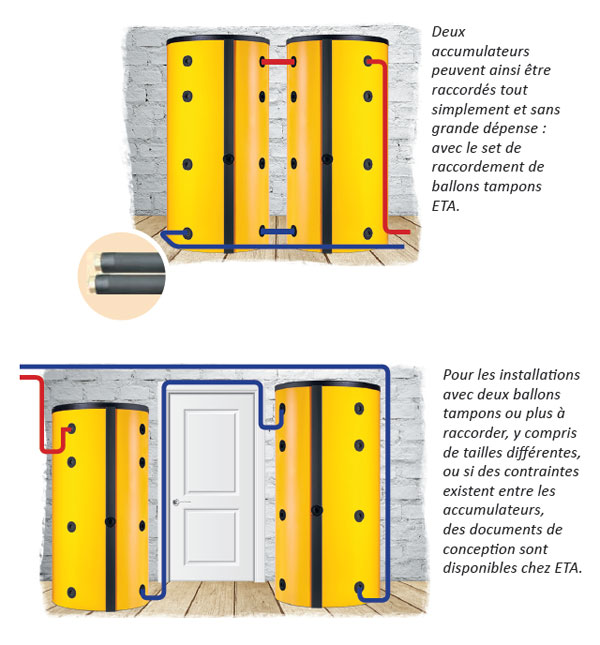 Deux accumulateurs peuvent ainsi être raccordés tout simplement et sans grande dépense : avec le set de raccordement de ballons tampons ETA.

Pour les installations avec deux ballons tampons ou plus à raccorder, y compris de tailles différentes, ou si des contraintes existent entre les accumulateurs, des documents de conception sont disponibles chez ETA.