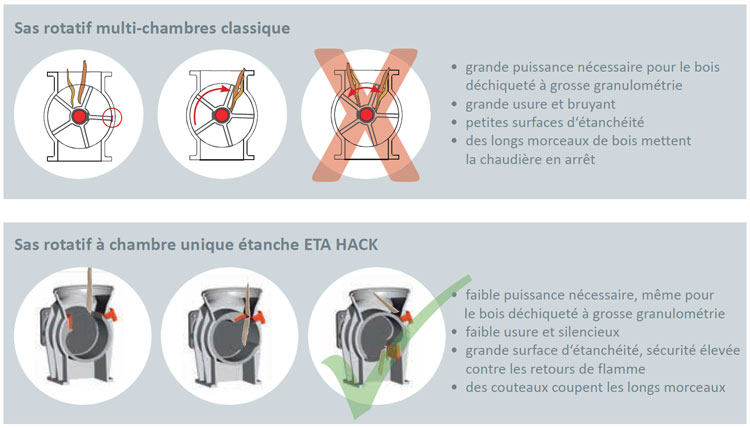 Sas rotatif multi-chambres classique

• grande puissance nécessaire pour le bois déchiqueté à grosse granulométrie
• grande usure et bruyant
• petites surfaces d'étanchéité
• des longs morceaux de bois mettent la chaudière en arrêt

Sas rotatif à chambre unique étanche ETA HACK

• faible puissance nécessaire, même pour le bois déchiqueté à grosse granulométrie
• faible usure et silencieux
• grande surface d'étanchéité, sécurité élevée contre les retours de flamme
• des couteaux coupent les longs morceaux